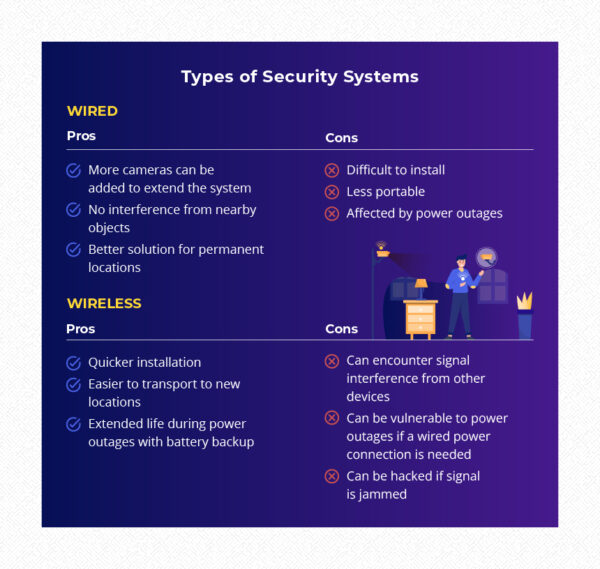 Types of Security Systems

WIRED

Pros

More cameras can be added to extend the system

No interference from nearby objects

Better solution for permanent locations

Cons

Difficult to install

Less portable

Affected by power outages

WIRELESS

Pros

Quicker installation

Easier to transport to new locations

Extended life during power outages with battery backup

Cons

Can encounter signal interference from other devices

Can be vulnerable to power outages if a wired power connection is needed

Can be hacked if signal is jammed